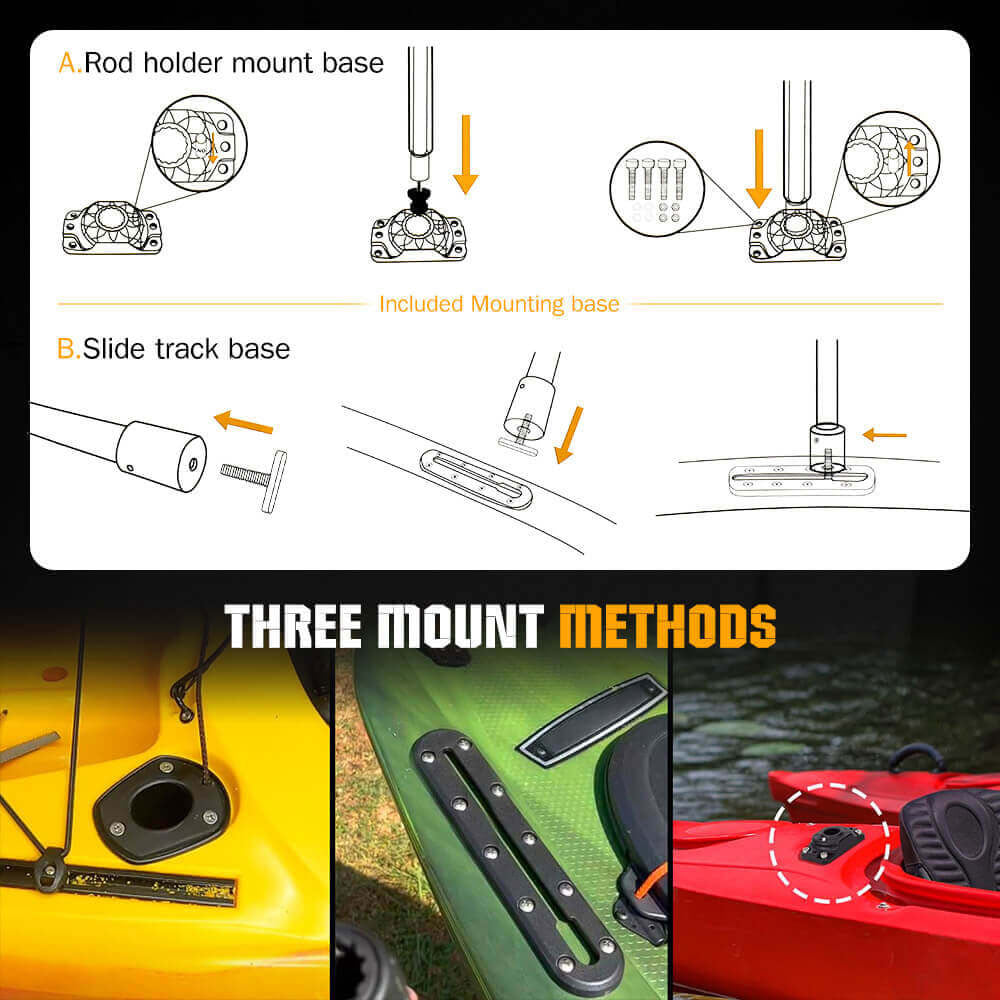 A.Rod holder mount base

Included Mounting base

B.Slide track base

THREE MOUNT METHODS