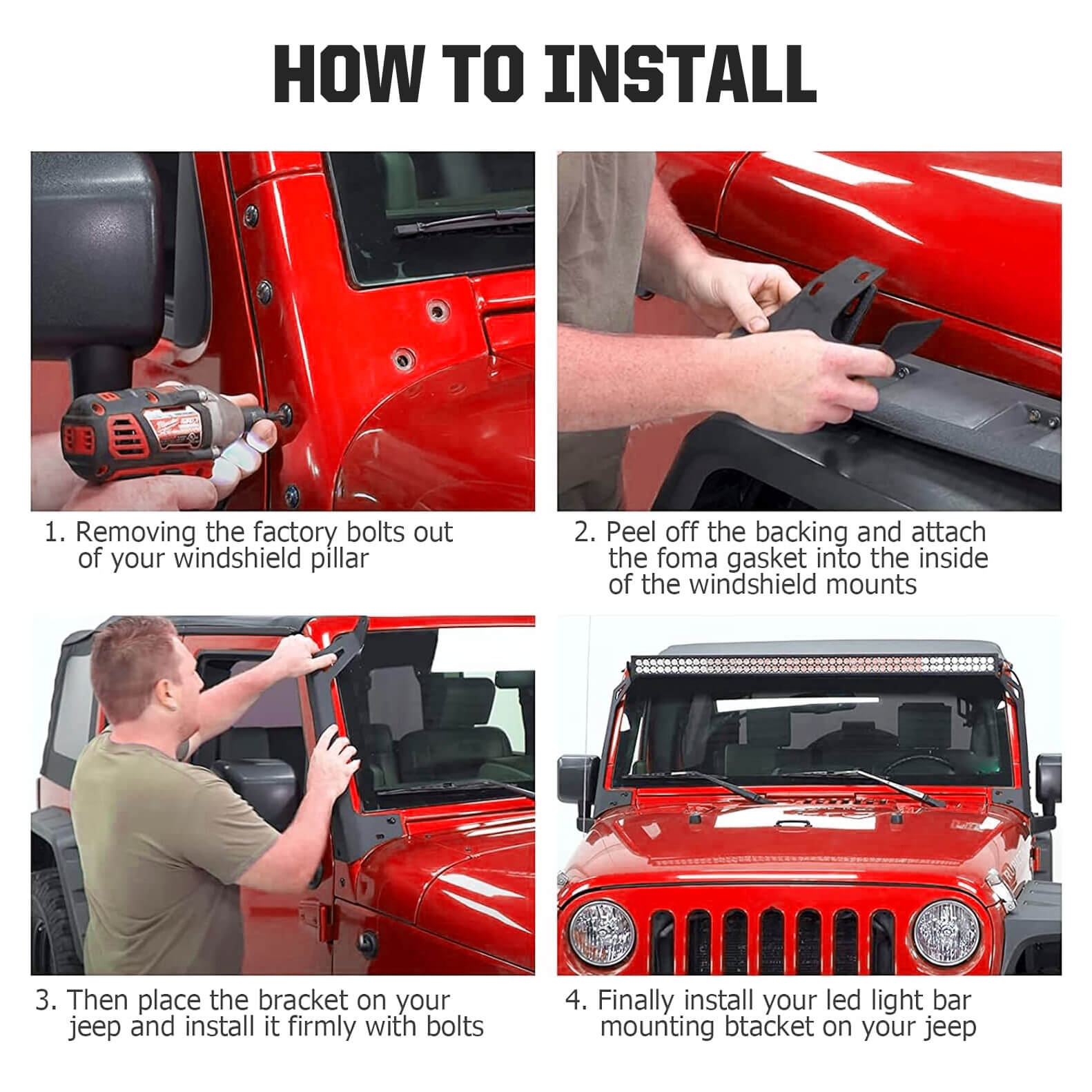 HOW TO INSTALL

1. Removing the factory bolts out of your windshield pillar

2. Peel off the backing and attach the foma gasket into the inside of the windshield mounts

3. Then place the bracket on your jeep and install it firmly with bolts

4. Finally install your led light bar mounting btacket on your jeep