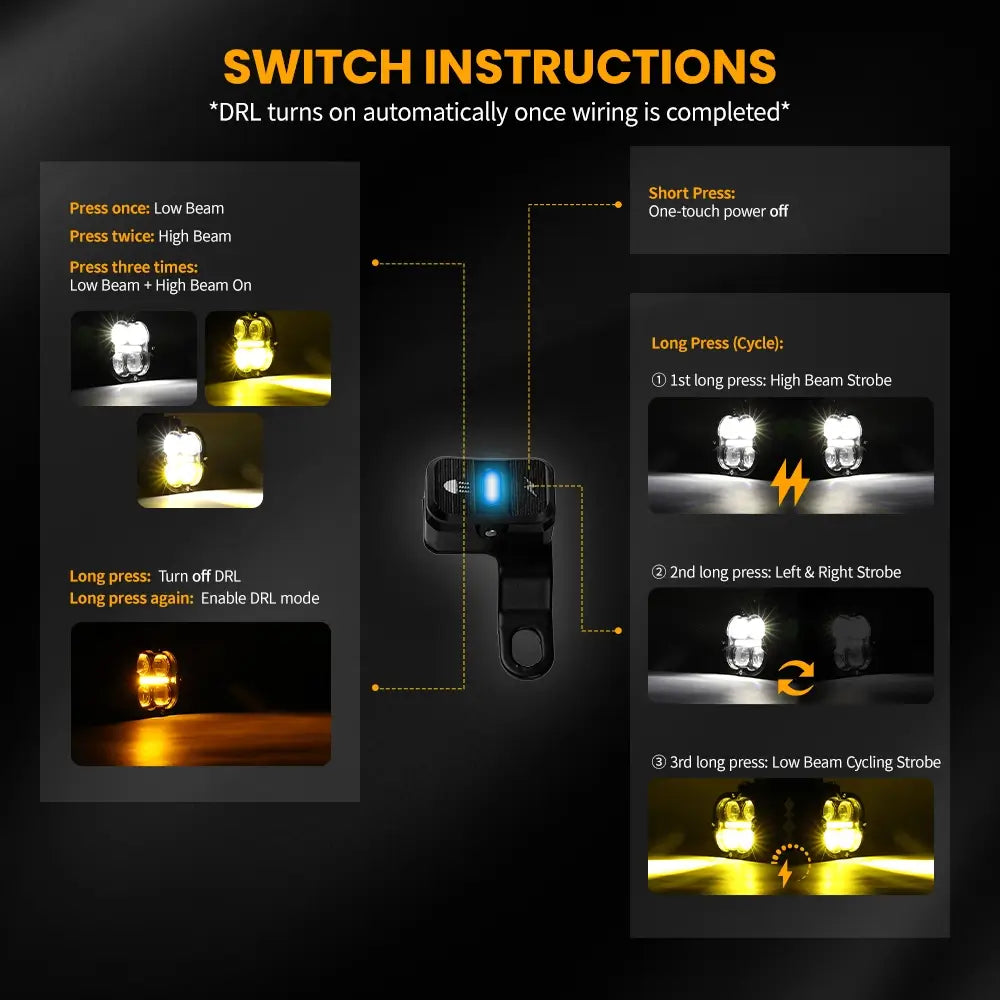 SWITCH INSTRUCTIONS
*DRL turns on automatically once wiring is completed*

Press once: Low Beam
Press twice: High Beam
Press three times:
Low Beam + High Beam On

Long press: Turn off DRL
Long press again: Enable DRL mode

Short Press:
One-touch power off

Long Press (Cycle):
① 1st long press: High Beam Strobe
② 2nd long press: Left & Right Strobe
③ 3rd long press: Low Beam Cycling Strobe