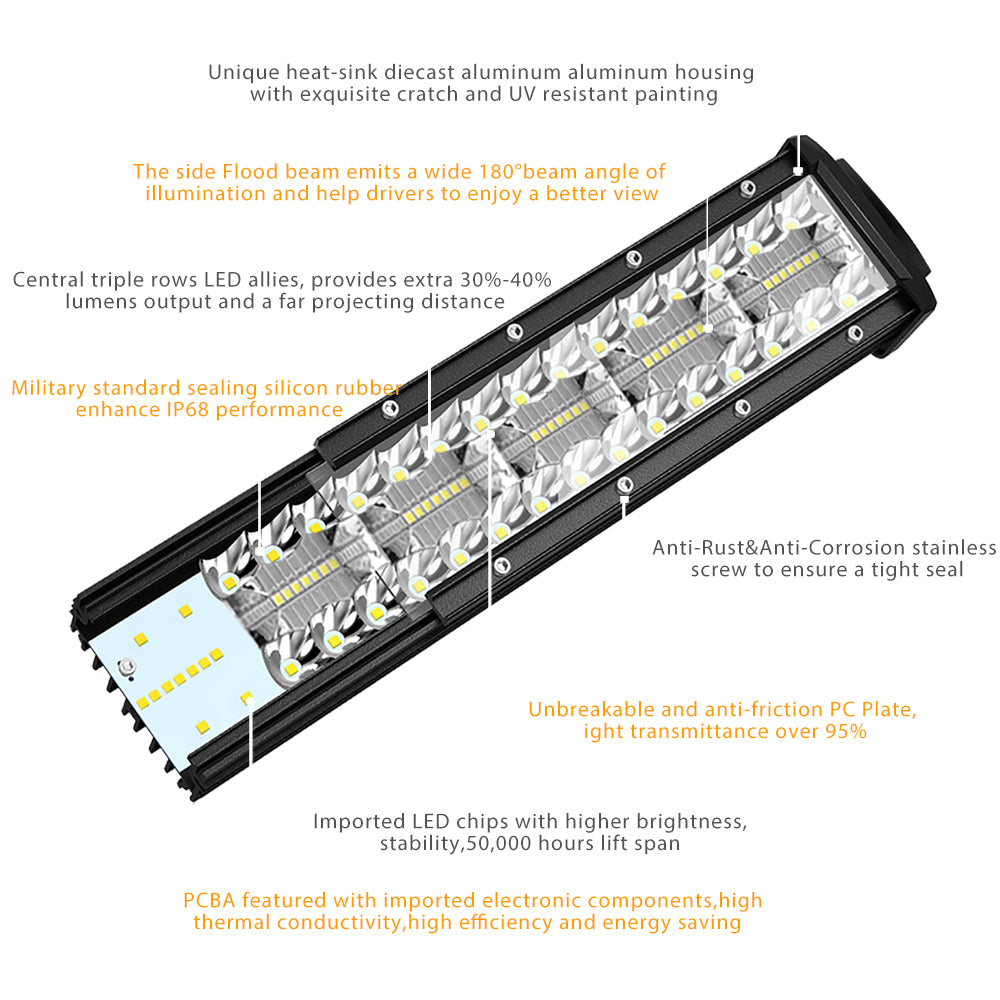 Unique heat-sink diecast aluminum aluminum housing with exquisite cratch and UV resistant painting

The side Flood beam emits a wide 180°beam angle of illumination and help drivers to enjoy a better view

Central triple rows LED allies, provides extra 30%-40% lumens output and a far projecting distance

Military standard sealing silicon rubber enhance IP68 performance

Anti-Rust&Anti-Corrosion stainless screw to ensure a tight seal

Unbreakable and anti-friction PC Plate, ight transmittance over 95%

Imported LED chips with higher brightness, stability,50,000 hours lift span

PCBA featured with imported electronic components,high thermal conductivity,high efficiency and energy saving