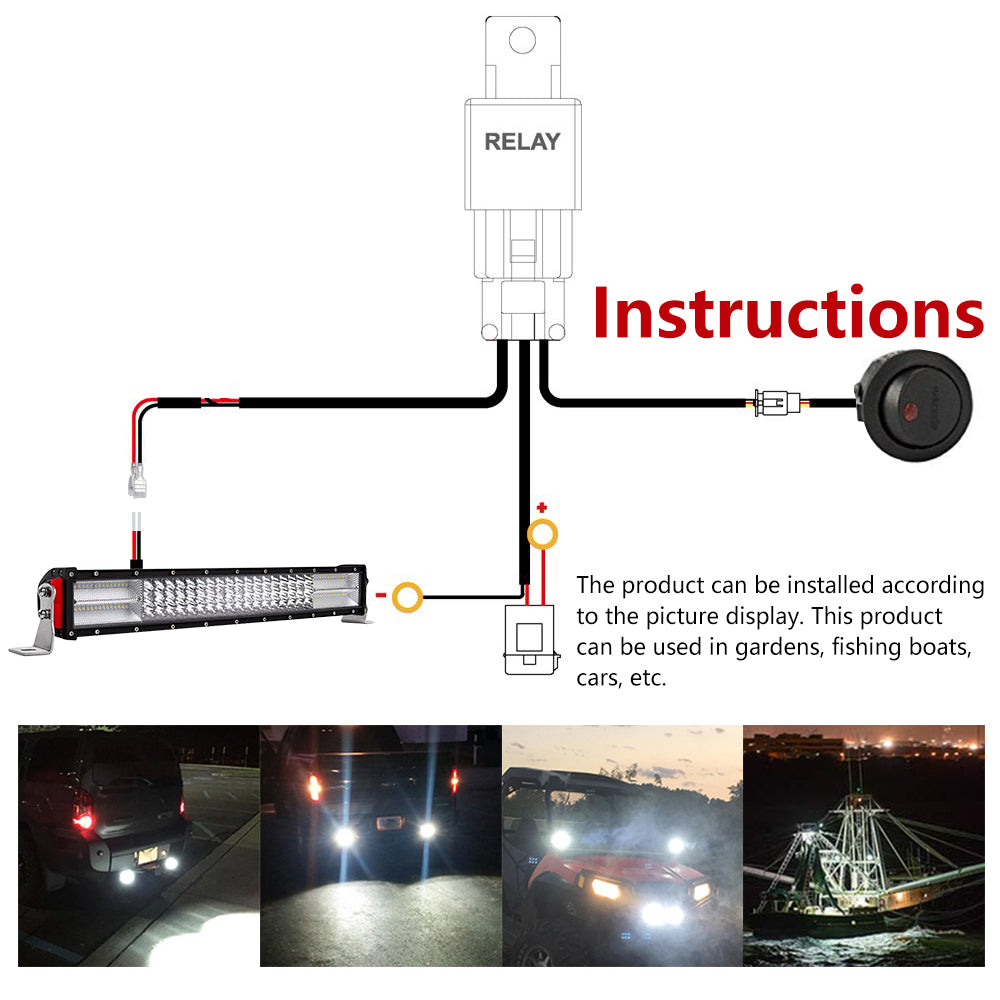 RELAY

Instructions

+

-

The product can be installed according to the picture display. This product can be used in gardens, fishing boats, cars, etc.