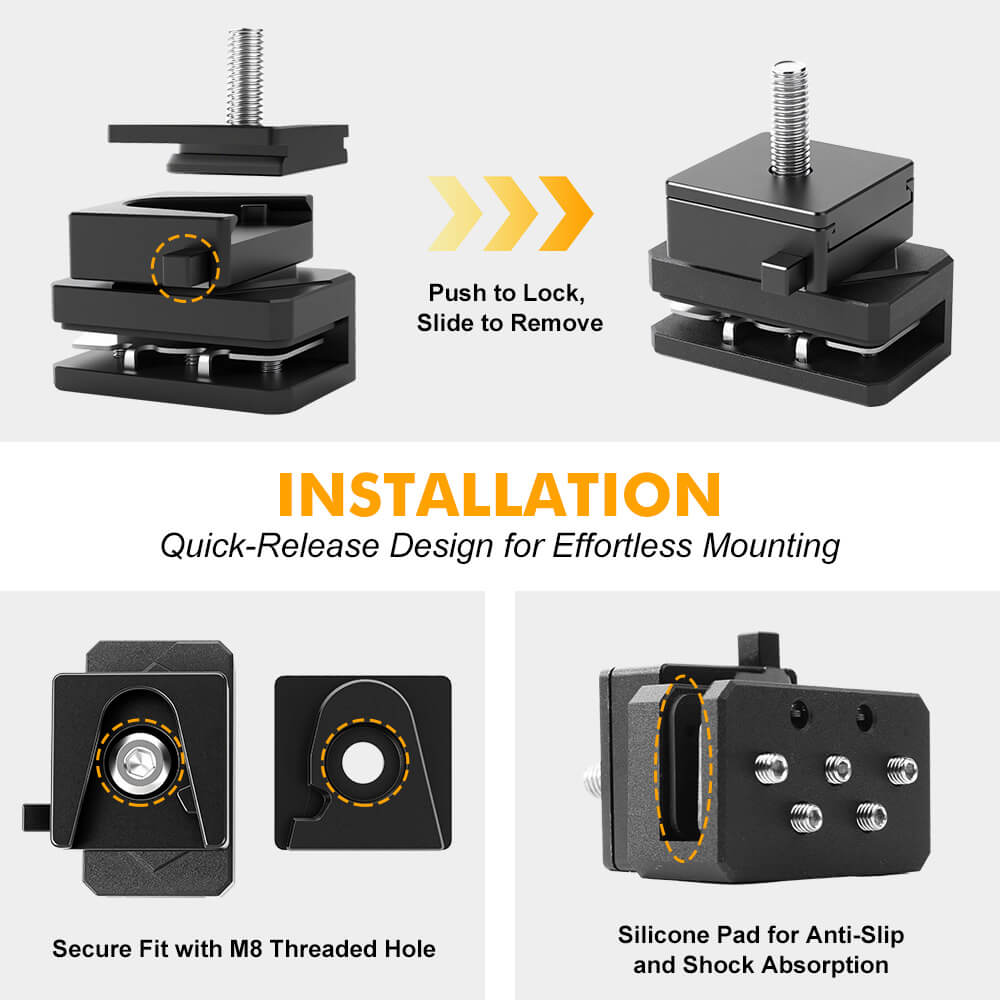 Push to Lock,
Slide to Remove

INSTALLATION
Quick-Release Design for Effortless Mounting

Secure Fit with M8 Threaded Hole

Silicone Pad for Anti-Slip and Shock Absorption