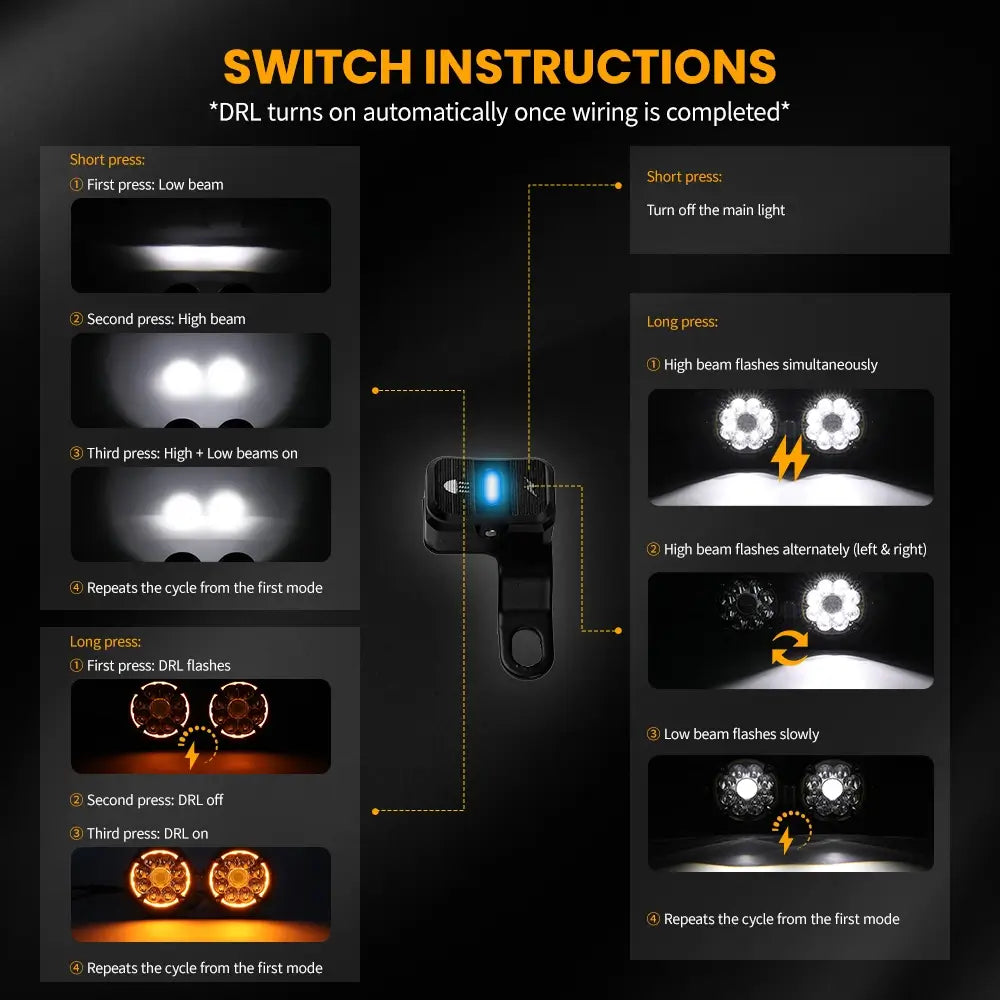 SWITCH INSTRUCTIONS
*DRL turns on automatically once wiring is completed*

Short press:
① First press: Low beam
② Second press: High beam
③ Third press: High + Low beams on
④ Repeats the cycle from the first mode

Long press:
① First press: DRL flashes
② Second press: DRL off
③ Third press: DRL on
④ Repeats the cycle from the first mode

Short press:
Turn off the main light

Long press:
① High beam flashes simultaneously
② High beam flashes alternately (left & right)
③ Low beam flashes slowly
④ Repeats the cycle from the first mode