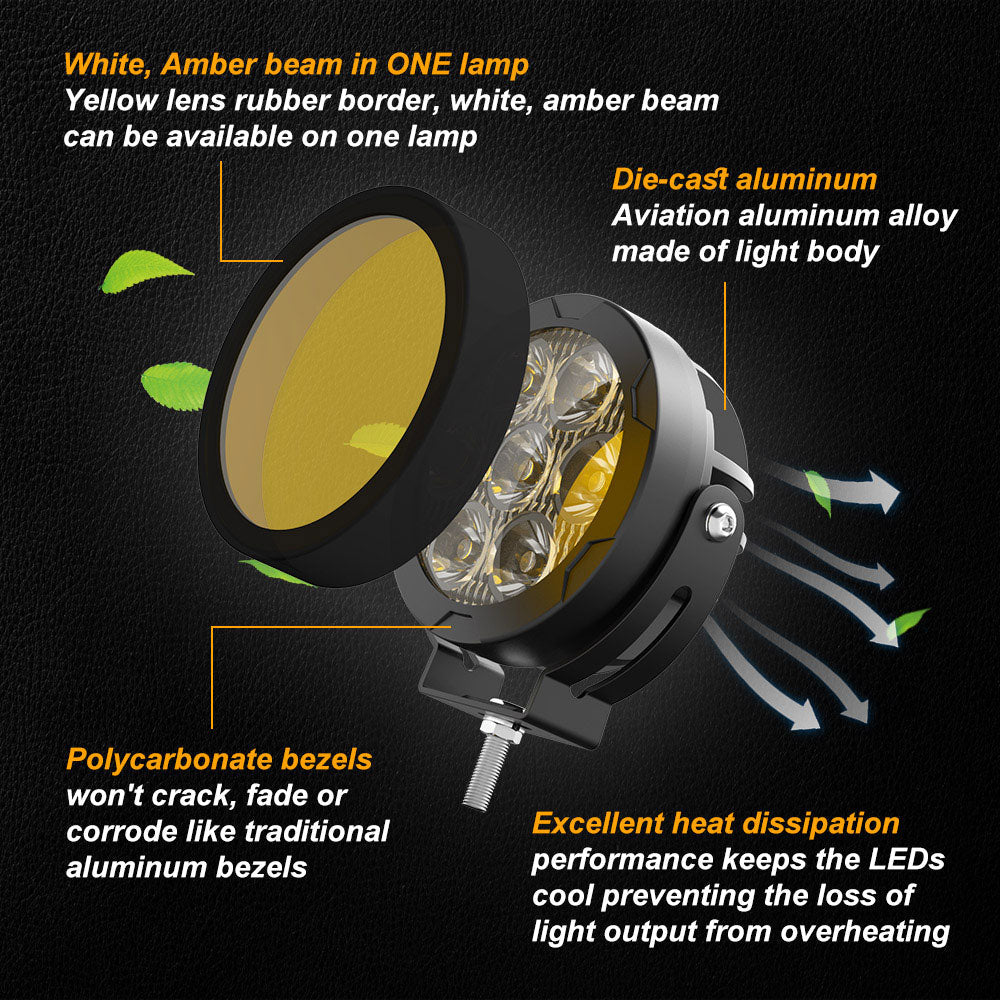 White, Amber beam in ONE lamp
Yellow lens rubber border, white, amber beam can be available on one lamp

Die-cast aluminum
Aviation aluminum alloy made of light body

Polycarbonate bezels
won't crack, fade or corrode like traditional aluminum bezels

Excellent heat dissipation
performance keeps the LEDs cool preventing the loss of light output from overheating