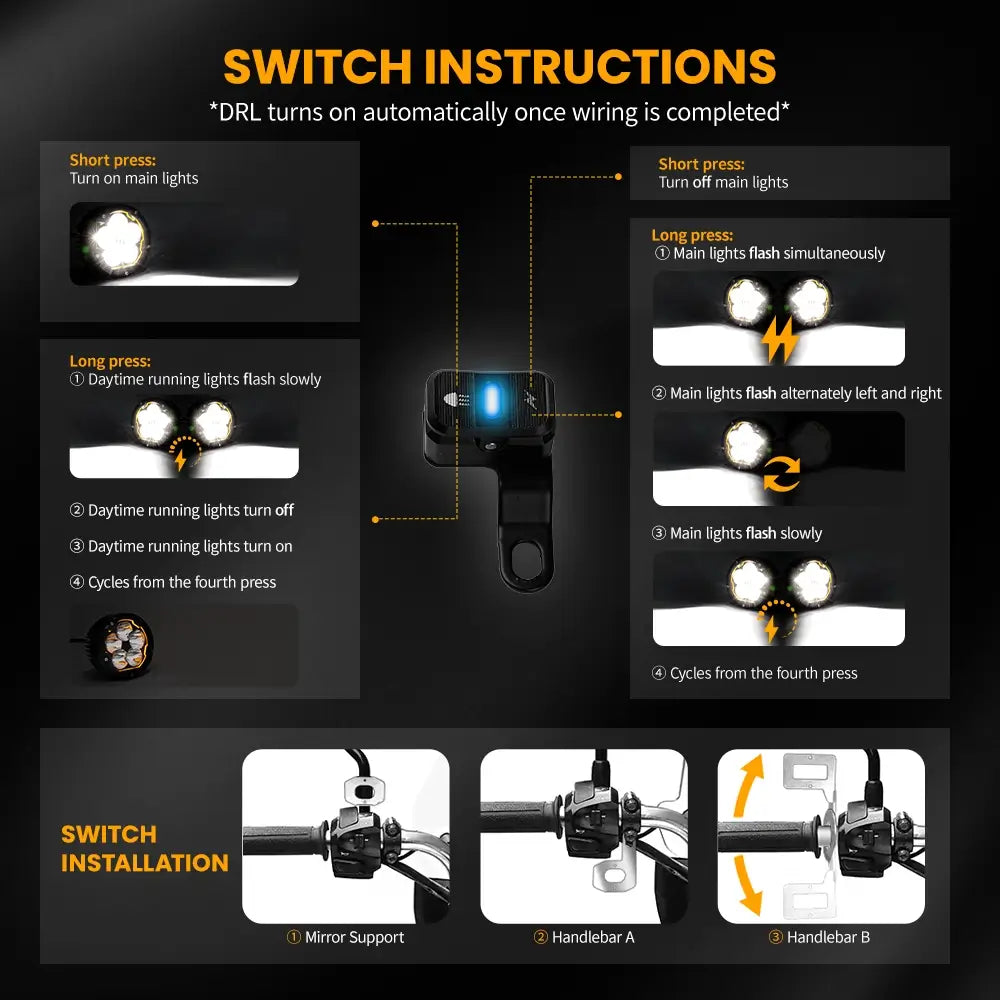 SWITCH INSTRUCTIONS
*DRL turns on automatically once wiring is completed*

Short press:
Turn on main lights

Long press:
① Daytime running lights flash slowly

② Daytime running lights turn off

③ Daytime running lights turn on

④ Cycles from the fourth press

Short press:
Turn off main lights

Long press:
① Main lights flash simultaneously

② Main lights flash alternately left and right

③ Main lights flash slowly

④ Cycles from the fourth press

SWITCH INSTALLATION

① Mirror Support

② Handlebar A

③ Handlebar B